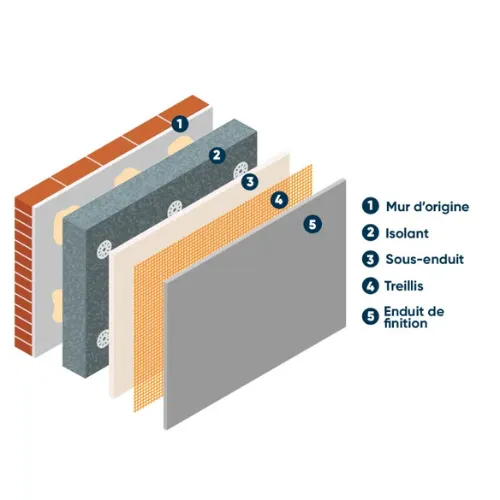 1
2
3
4
5

1 Mur d'origine
2 Isolant
3 Sous-enduit
4 Treillis
5 Enduit de finition